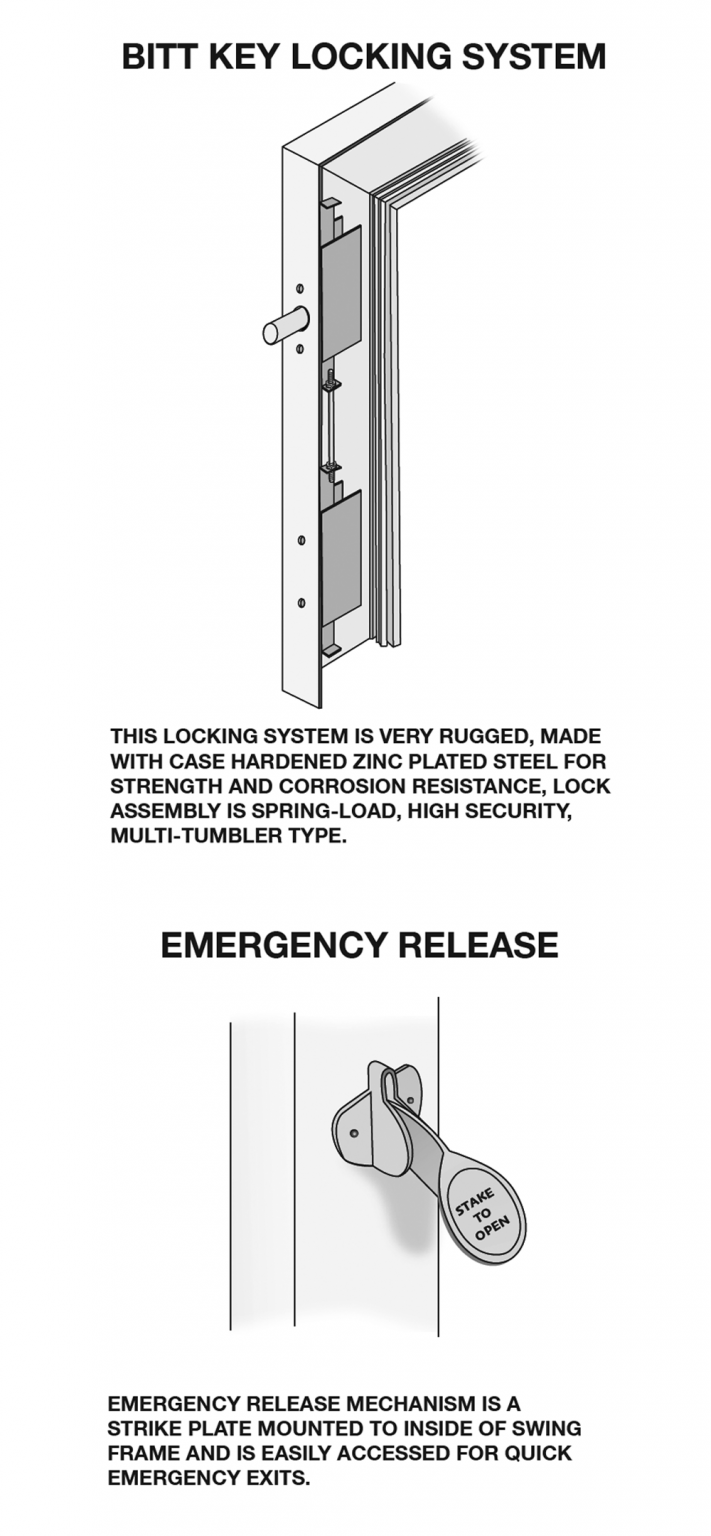 BITT KEY LOCKING SYSTEM

THIS LOCKING SYSTEM IS VERY RUGGED, MADE WITH CASE HARDENED ZINC PLATED STEEL FOR STRENGTH AND CORROSION RESISTANCE, LOCK ASSEMBLY IS SPRING-LOAD, HIGH SECURITY, MULTI-TUMBLER TYPE.

EMERGENCY RELEASE

STAKE TO OPEN

EMERGENCY RELEASE MECHANISM IS A STRIKE PLATE MOUNTED TO INSIDE OF SWING FRAME AND IS EASILY ACCESSED FOR QUICK EMERGENCY EXITS.